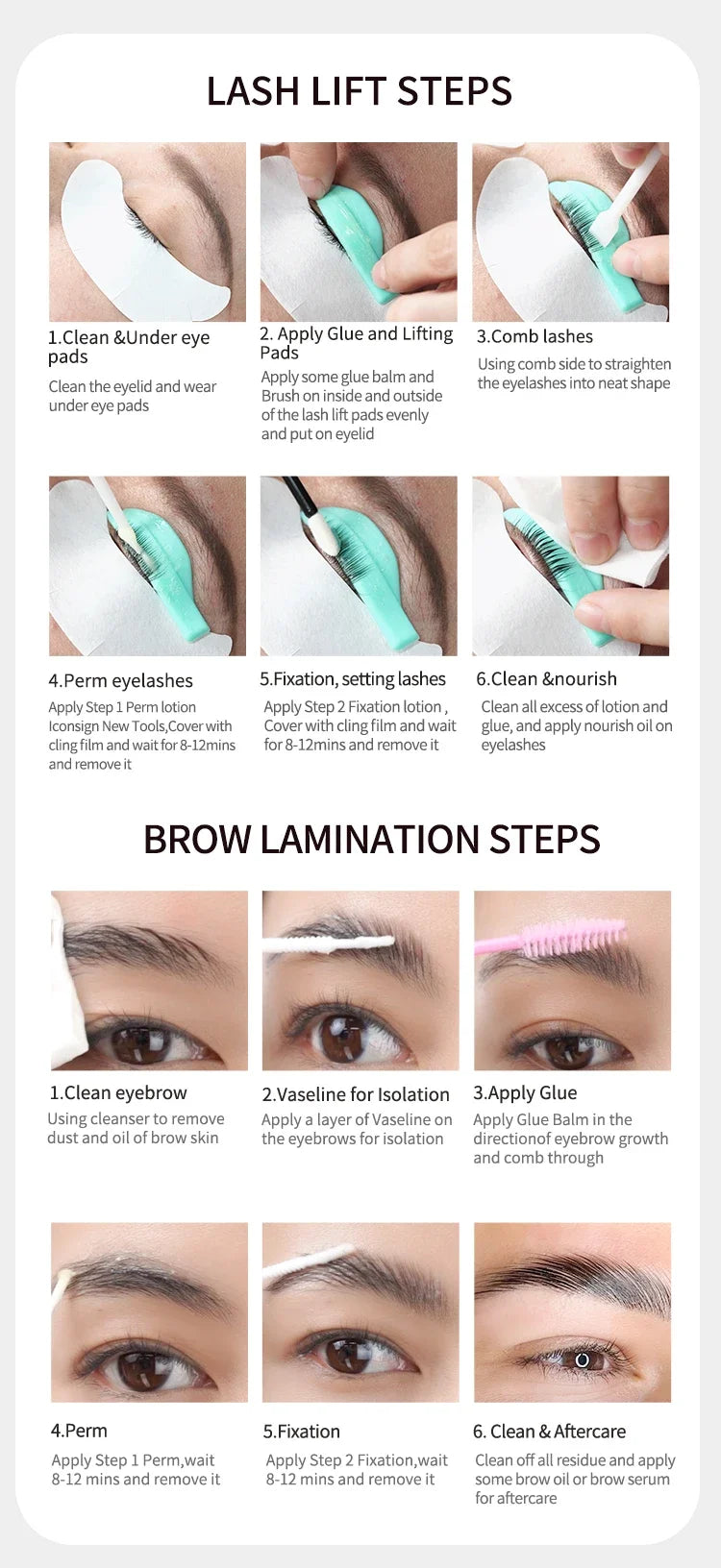 LASH LIFT STEPS

1.Clean &Under eye pads

Clean the eyelid and wear under eye pads

2. Apply Glue and Lifting Pads

Apply some glue balm and Brush on inside and outside of the lash lift pads evenly and put on eyelid

3.Comb lashes

Using comb side to straighten the eyelashes into neat shape

4.Perm eyelashes

Apply Step 1 Perm lotion Iconsign New Tools,Cover with cling film and wait for 8-12mins and remove it

5.Fixation, setting lashes

Apply Step 2 Fixation lotion , Cover with cling film and wait for 8-12mins and remove it

6.Clean &nourish

Clean all excess of lotion and glue, and apply nourish oil on eyelashes

BROW LAMINATION STEPS

1.Clean eyebrow

Using cleanser to remove dust and oil of brow skin

2.Vaseline for Isolation

Apply a layer of Vaseline on the eyebrows for isolation

3.Apply Glue

Apply Glue Balm in the directionof eyebrow growth and comb through

4.Perm

Apply Step 1 Perm,wait 8-12 mins and remove it

5.Fixation

Apply Step 2 Fixation,wait 8-12 mins and remove it

6. Clean & Aftercare

Clean off all residue and apply some brow oil or brow serum for aftercare