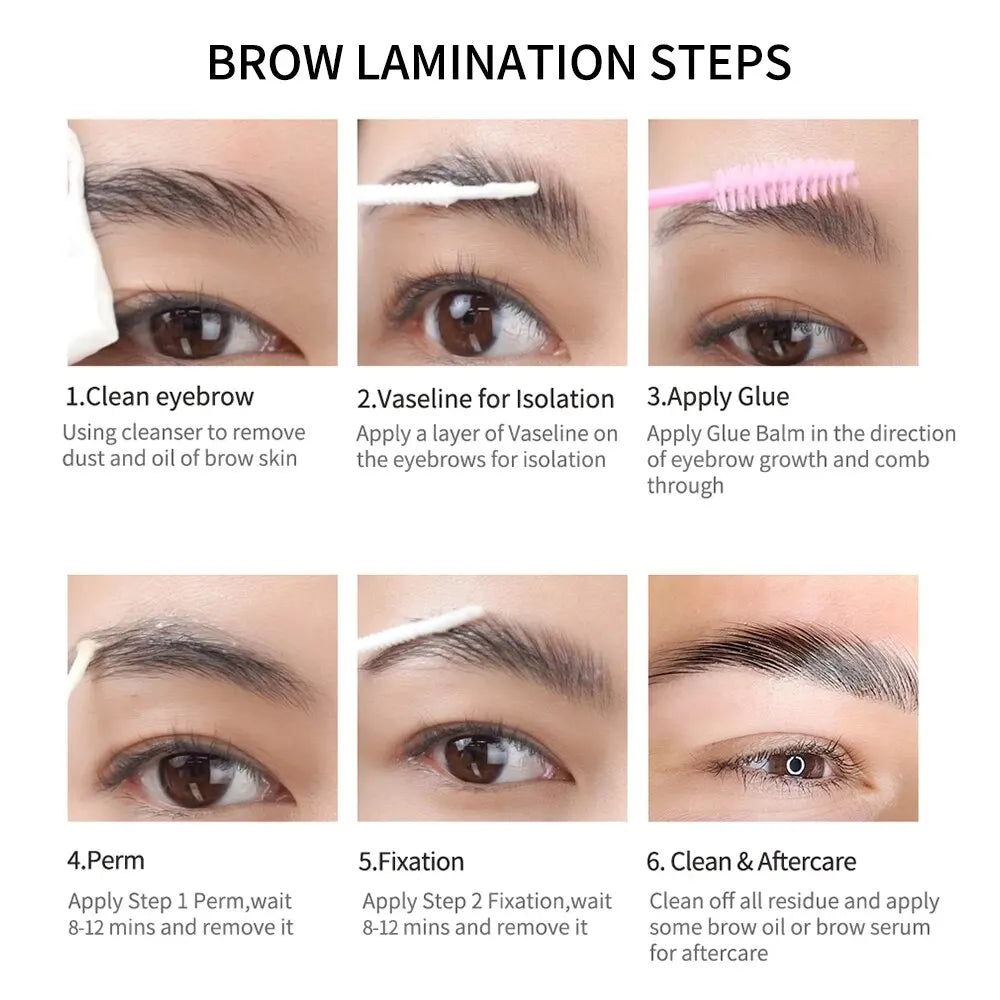 BROW LAMINATION STEPS

1.Clean eyebrow
Using cleanser to remove dust and oil of brow skin

2.Vaseline for Isolation
Apply a layer of Vaseline on the eyebrows for isolation

3.Apply Glue
Apply Glue Balm in the direction of eyebrow growth and comb through

4.Perm
Apply Step 1 Perm,wait 8-12 mins and remove it

5.Fixation
Apply Step 2 Fixation,wait 8-12 mins and remove it

6. Clean & Aftercare
Clean off all residue and apply some brow oil or brow serum for aftercare